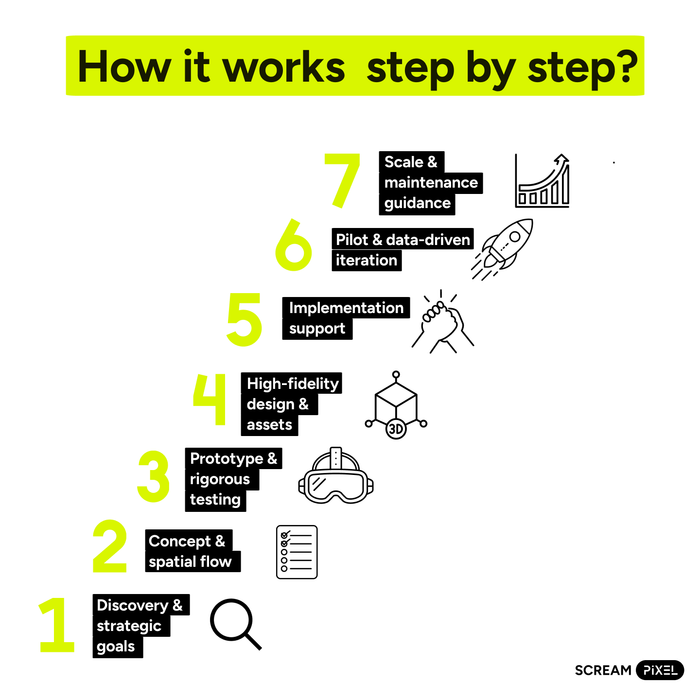 How it works  step by step?

7 Scale & maintenance guidance

6 Pilot & data-driven iteration

5 Implementation support

4 High-fidelity design & assets

3D

3 Prototype & rigorous testing

2 Concept & spatial flow

1 Discovery & strategic goals

SCREAM PiXEL